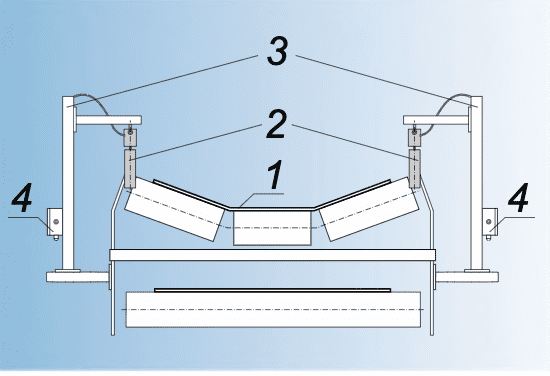 3
2
1
4
4