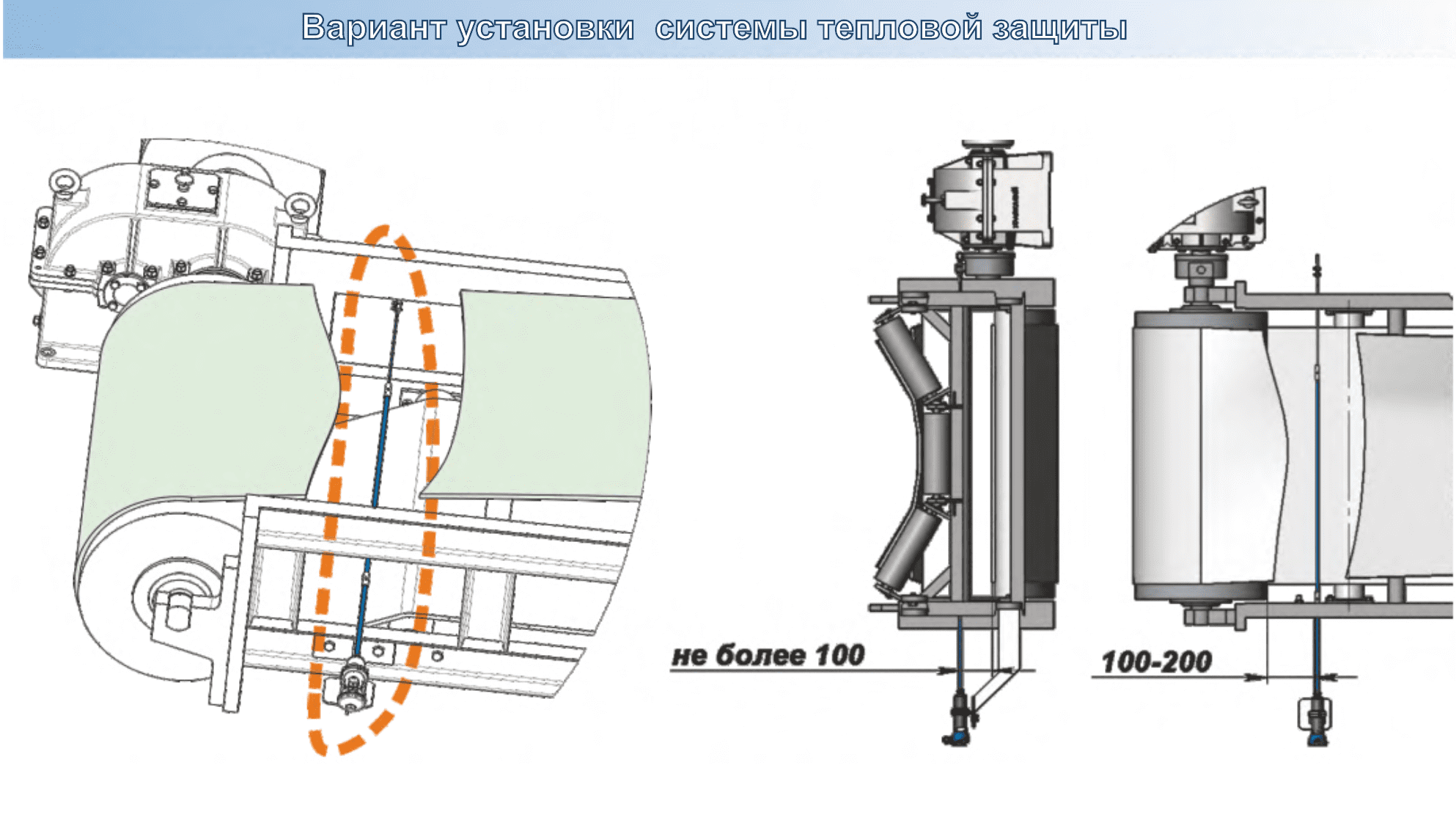 Вариант установки  системы тепловой защиты

не более 100

100-200